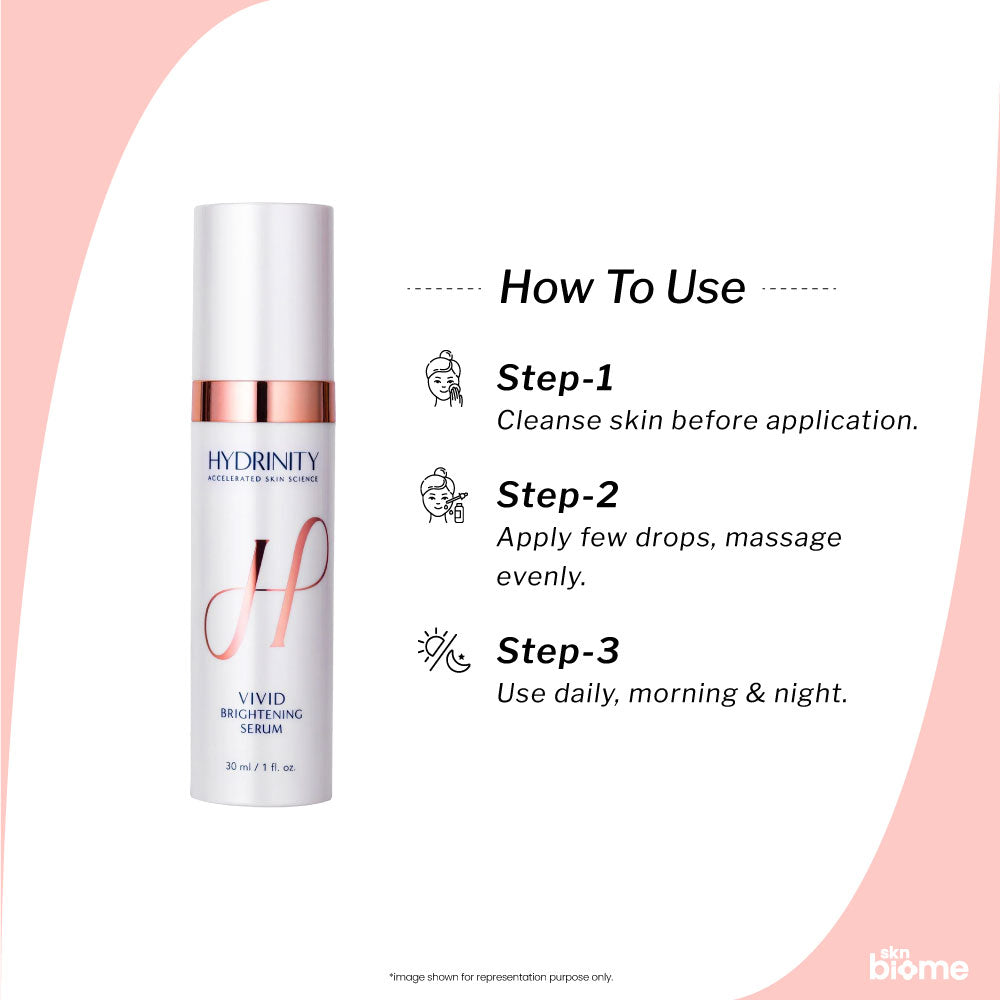 HYDRINITY
ACCELERATED SKIN SCIENCE

H

VIVID
BRIGHTENING
SERUM

30 ml / 1 fl. oz.

How To Use

Step-1
Cleanse skin before application.

Step-2
Apply few drops, massage evenly.

Step-3
Use daily, morning & night.

*image shown for representation purpose only.

skn biome