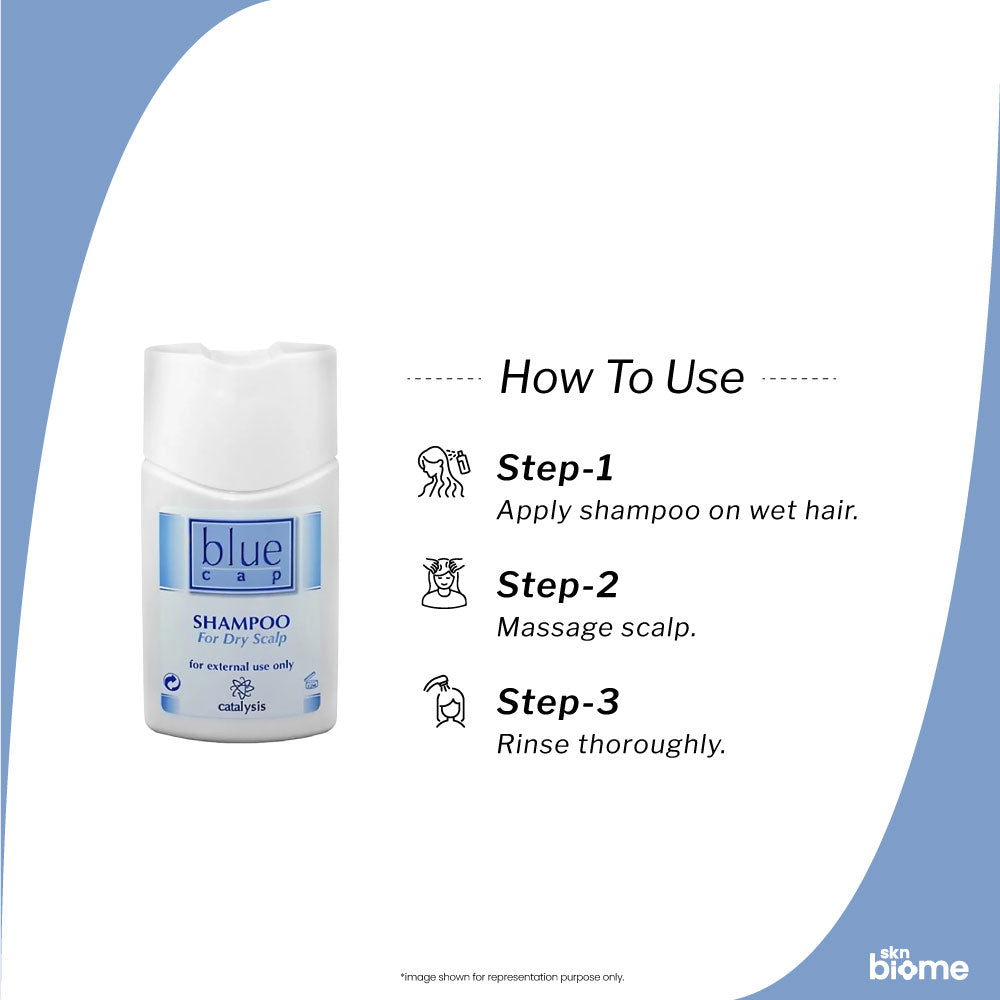 blue
cap
SHAMPOO
For Dry Scalp
for external use only
catalysis

How To Use

Step-1
Apply shampoo on wet hair.

Step-2
Massage scalp.

Step-3
Rinse thoroughly.

*image shown for representation purpose only.

skn
biome