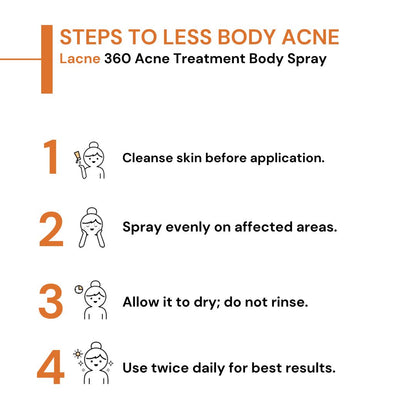 STEPS TO LESS BODY ACNE
Lacne 360 Acne Treatment Body Spray

1 Cleanse skin before application.

2 Spray evenly on affected areas.

3 Allow it to dry; do not rinse.

4 Use twice daily for best results.