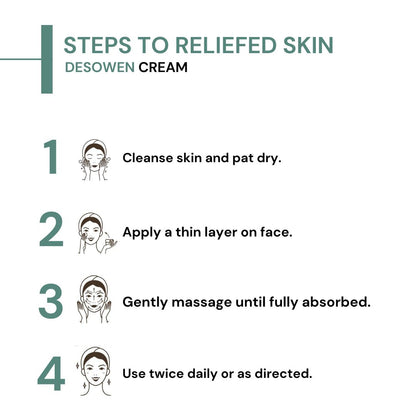 STEPS TO RELIEFED SKIN
DESOWEN CREAM

1 Cleanse skin and pat dry.

2 Apply a thin layer on face.

3 Gently massage until fully absorbed.

4 Use twice daily or as directed.