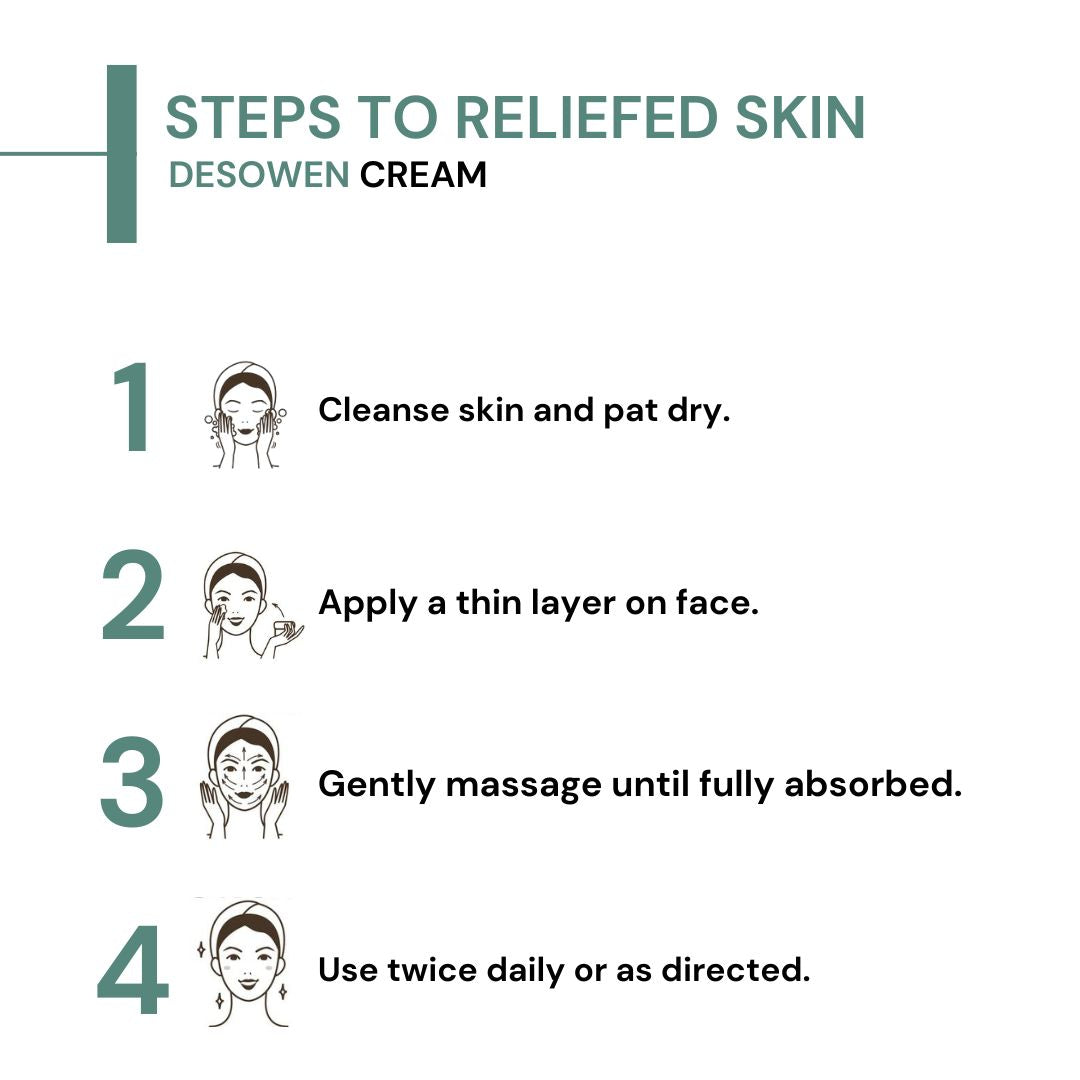 STEPS TO RELIEFED SKIN
DESOWEN CREAM

1 Cleanse skin and pat dry.

2 Apply a thin layer on face.

3 Gently massage until fully absorbed.

4 Use twice daily or as directed.