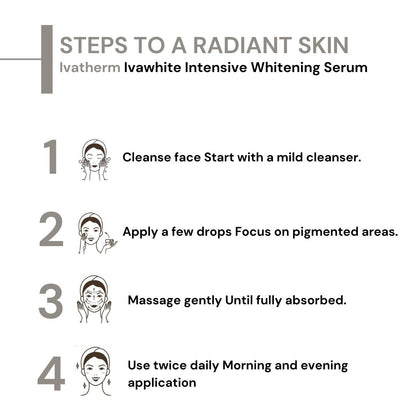 STEPS TO A RADIANT SKIN
Ivatherm Ivawhite Intensive Whitening Serum

1 Cleanse face Start with a mild cleanser.

2 Apply a few drops Focus on pigmented areas.

3 Massage gently Until fully absorbed.

4 Use twice daily Morning and evening application