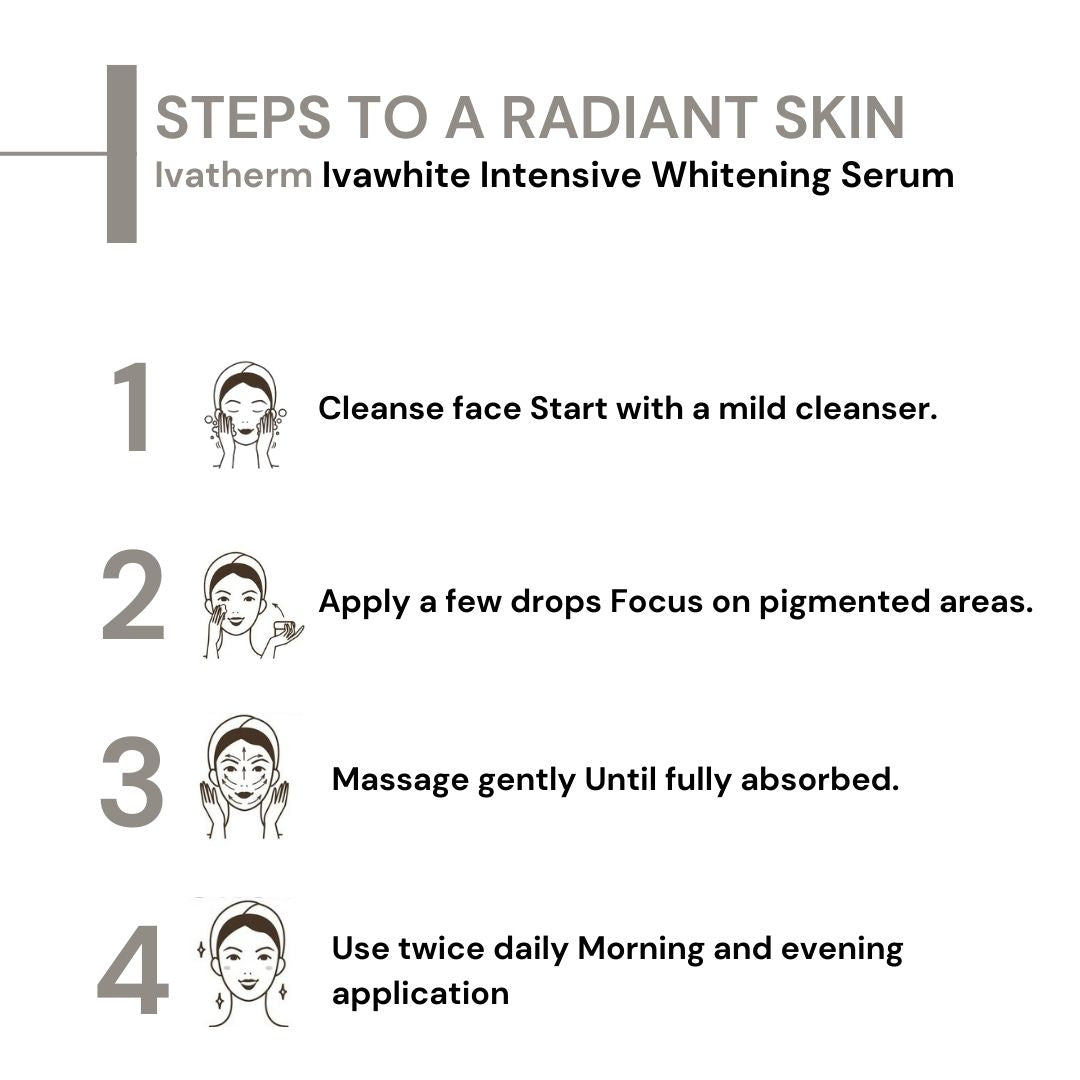 STEPS TO A RADIANT SKIN
Ivatherm Ivawhite Intensive Whitening Serum

1 Cleanse face Start with a mild cleanser.

2 Apply a few drops Focus on pigmented areas.

3 Massage gently Until fully absorbed.

4 Use twice daily Morning and evening application