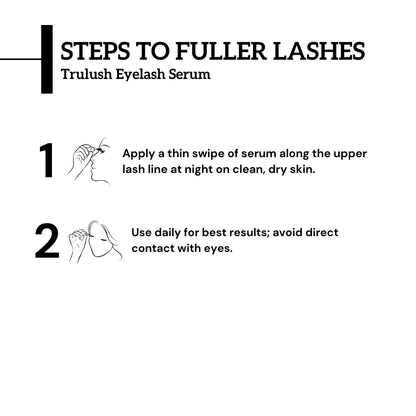 STEPS TO FULLER LASHES
Trulush Eyelash Serum

1 Apply a thin swipe of serum along the upper lash line at night on clean, dry skin.

2 Use daily for best results; avoid direct contact with eyes.