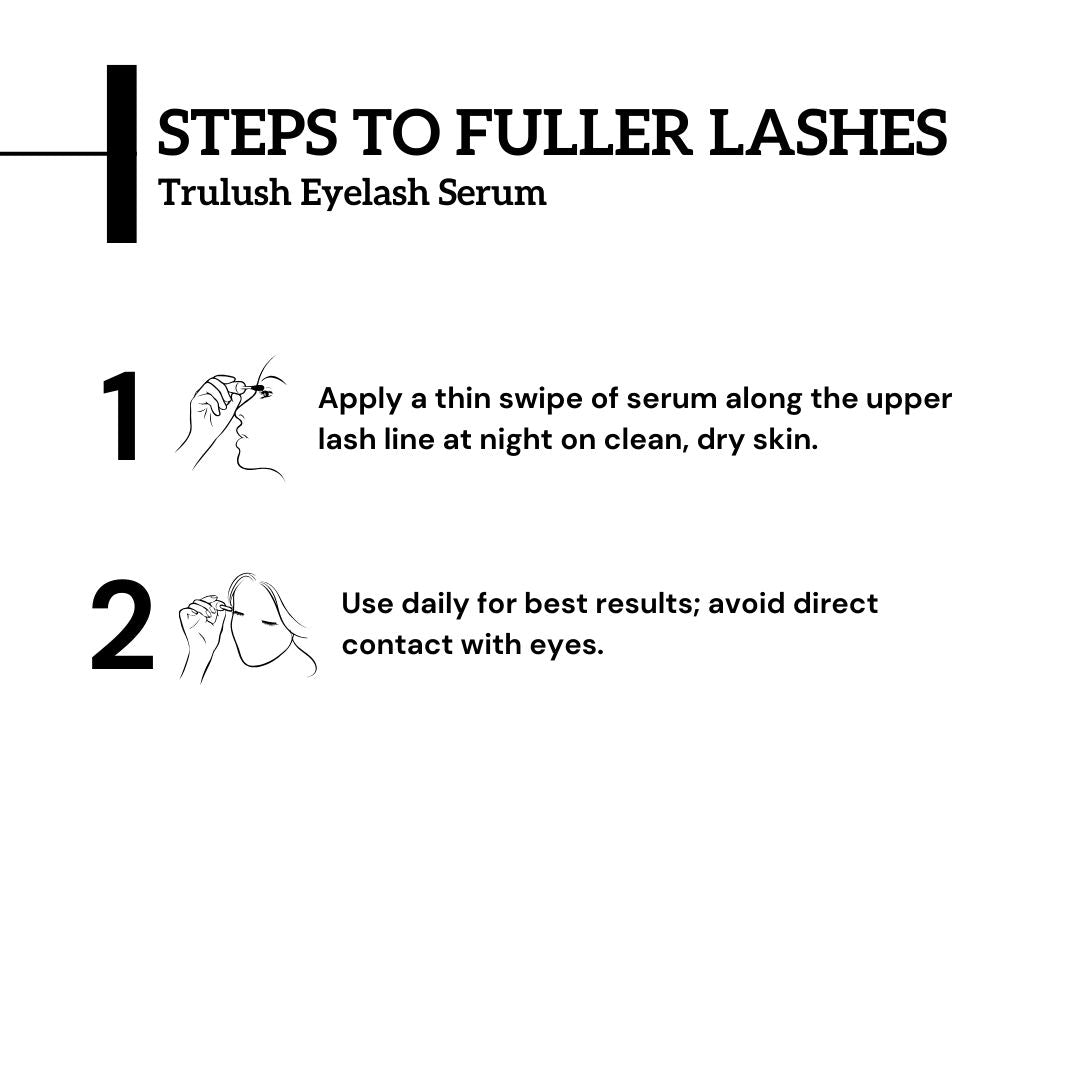 STEPS TO FULLER LASHES
Trulush Eyelash Serum

1 Apply a thin swipe of serum along the upper lash line at night on clean, dry skin.

2 Use daily for best results; avoid direct contact with eyes.